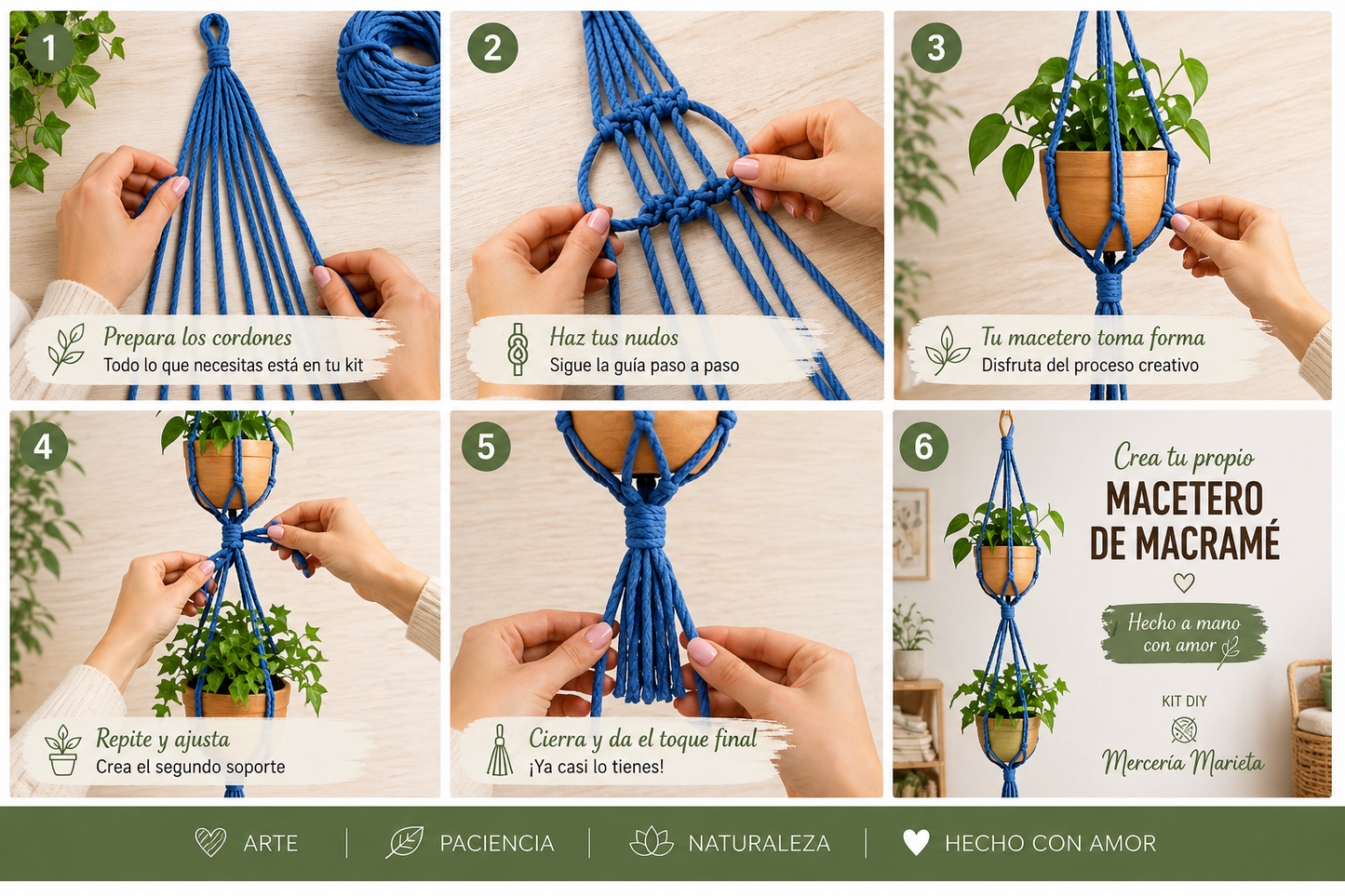 1
Prepara los cordones
Todo lo que necesitas está en tu kit

2
Haz tus nudos
Sigue la guía paso a paso

3
Tu macetero toma forma
Disfruta del proceso creativo

4
Repite y ajusta
Crea el segundo soporte

5
Cierra y da el toque final
¡Ya casi lo tienes!

6
Crea tu propio
MACETERO DE MACRAMÉ
Hecho a mano con amor
KIT DIY
Mercería Marieta

ARTE | PACIENCIA | NATURALEZA | HECHO CON AMOR